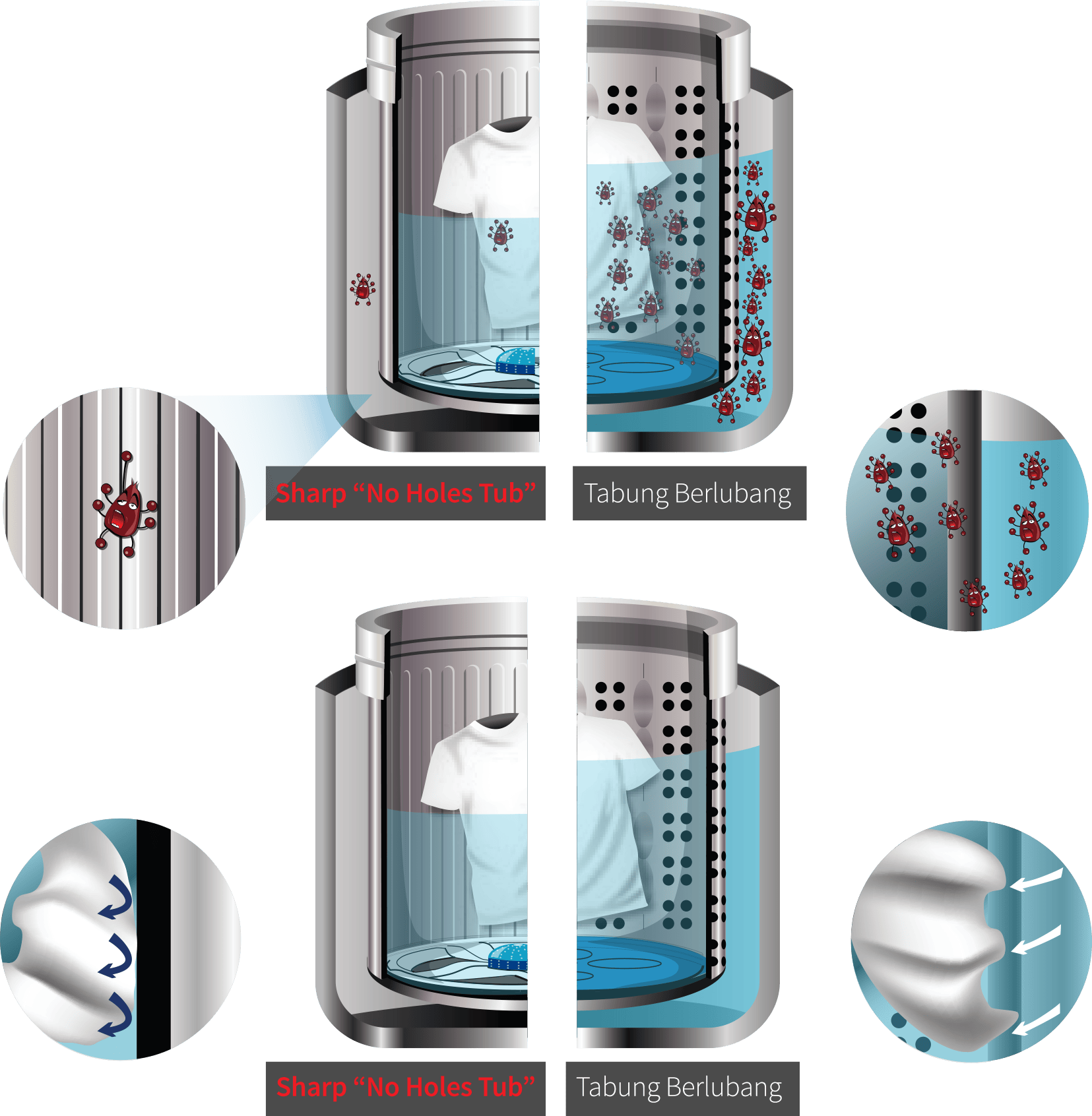 Sharp “No Holes Tub”

Tabung Berlubang

Sharp “No Holes Tub”

Tabung Berlubang